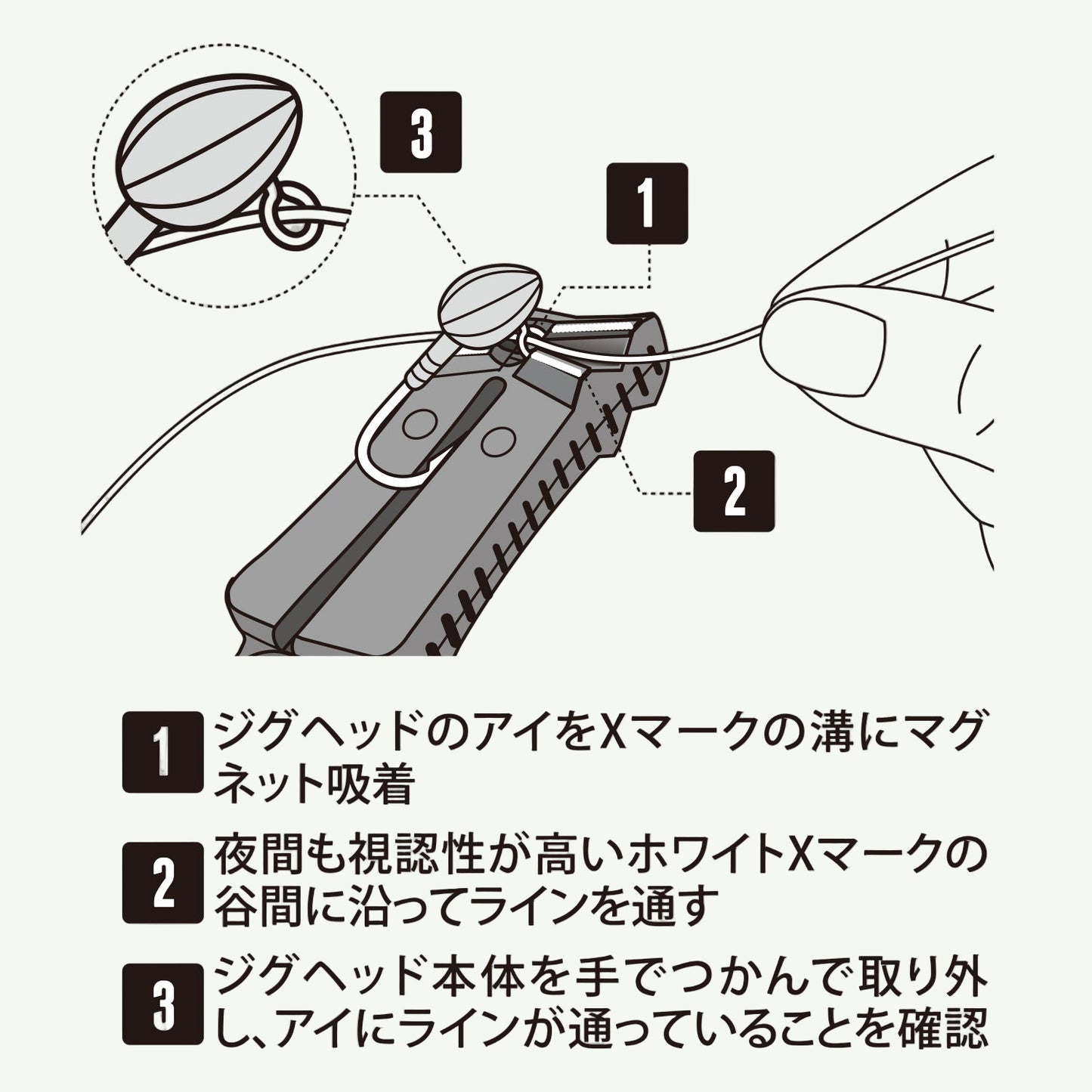 3

1

2

1 ジグヘッドのアイをXマークの溝にマグネット吸着

2 夜間も視認性が高いホワイトXマークの谷間に沿ってラインを通す

3 ジグヘッド本体を手でつかんで取り外し、アイにラインが通っていることを確認